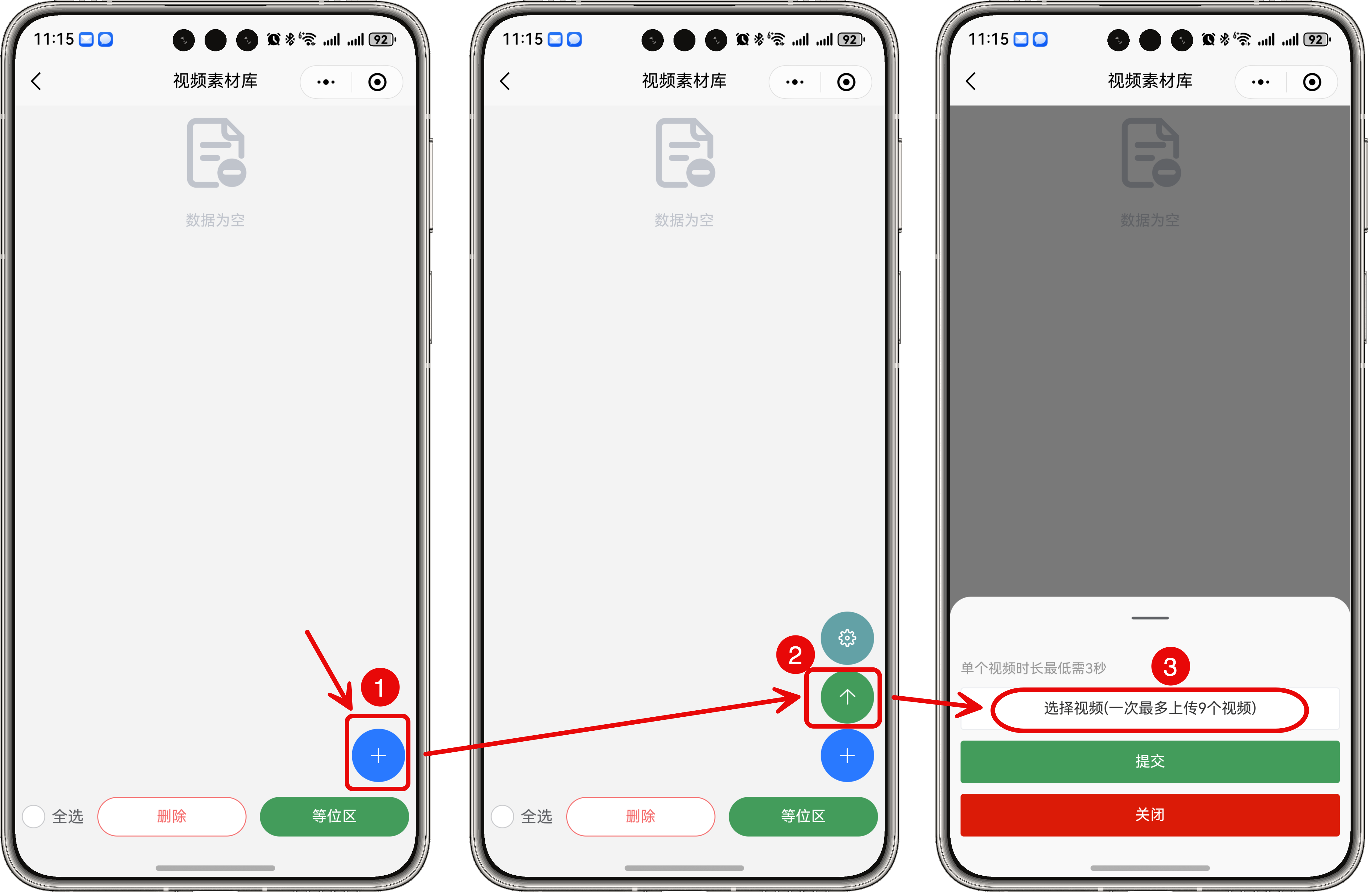 11:15 92

视频素材库

数据为空

1

全选 删除 等位区

11:15 92

视频素材库

数据为空

2

全选 删除 等位区

11:15 92

视频素材库

数据为空

单个视频时长最低需3秒

3

选择视频(一次最多上传9个视频)

提交

关闭